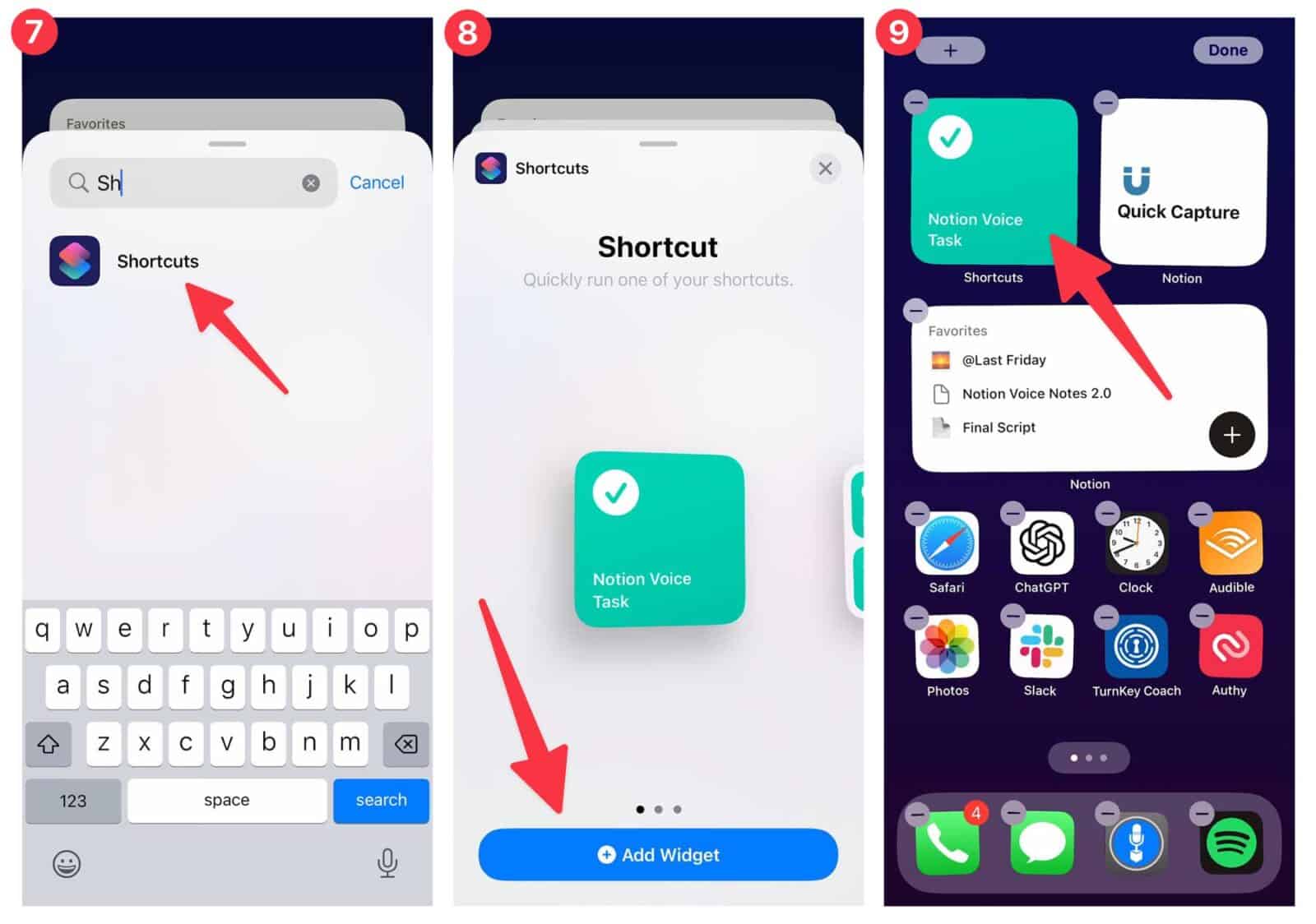 7

Favorites

Sh

Cancel

Shortcuts

q w e r t y u i o p
a s d f g h j k l
z x c v b n m
123
space
search

8

Shortcuts

Shortcut

Quickly run one of your shortcuts.

Notion Voice Task

Add Widget

9

+

Done

Notion Voice Task

Shortcuts

Quick Capture

Notion

Favorites

@Last Friday

Notion Voice Notes 2.0

Final Script

Notion

Safari

ChatGPT

Clock

Audible

Photos

Slack

TurnKey Coach

Authy

4